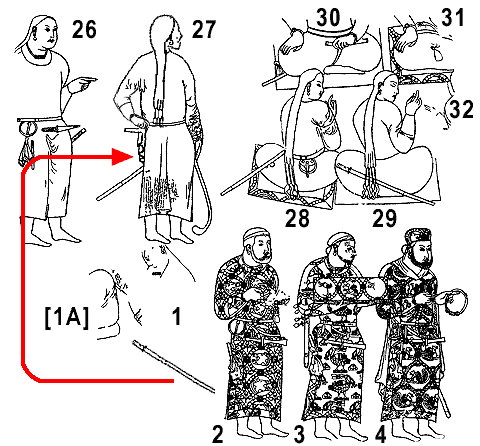 26
27
30
31
32
28
29
[1A]
1
2
3
4